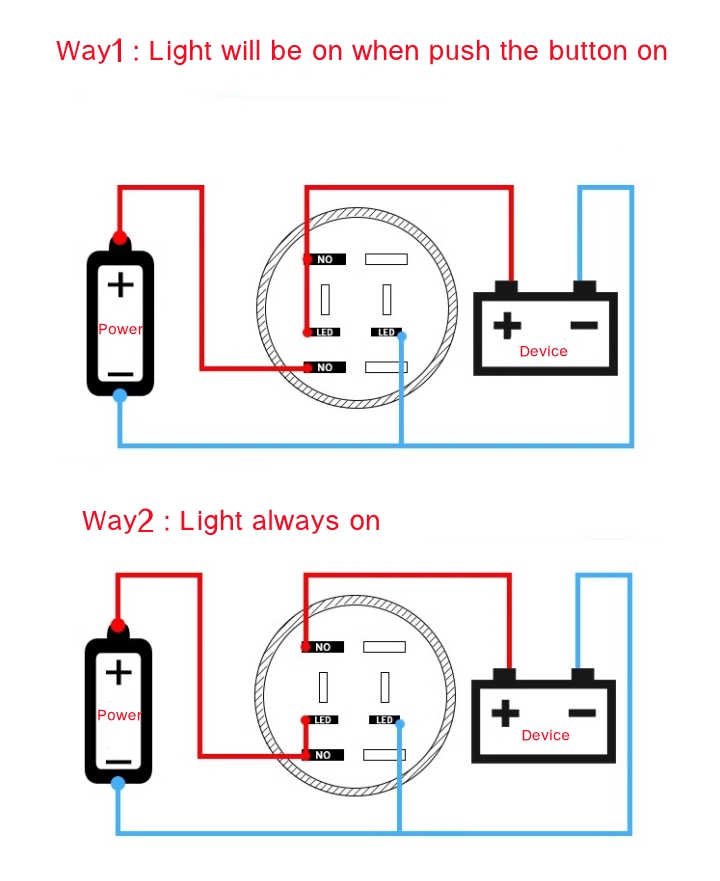 Way1 : Light will be on when push the button on

+
Power
−

NO
LED
LED
NO

+ −
Device

Way2 : Light always on

+
Power
−

NO
LED
LED
NO

+ −
Device